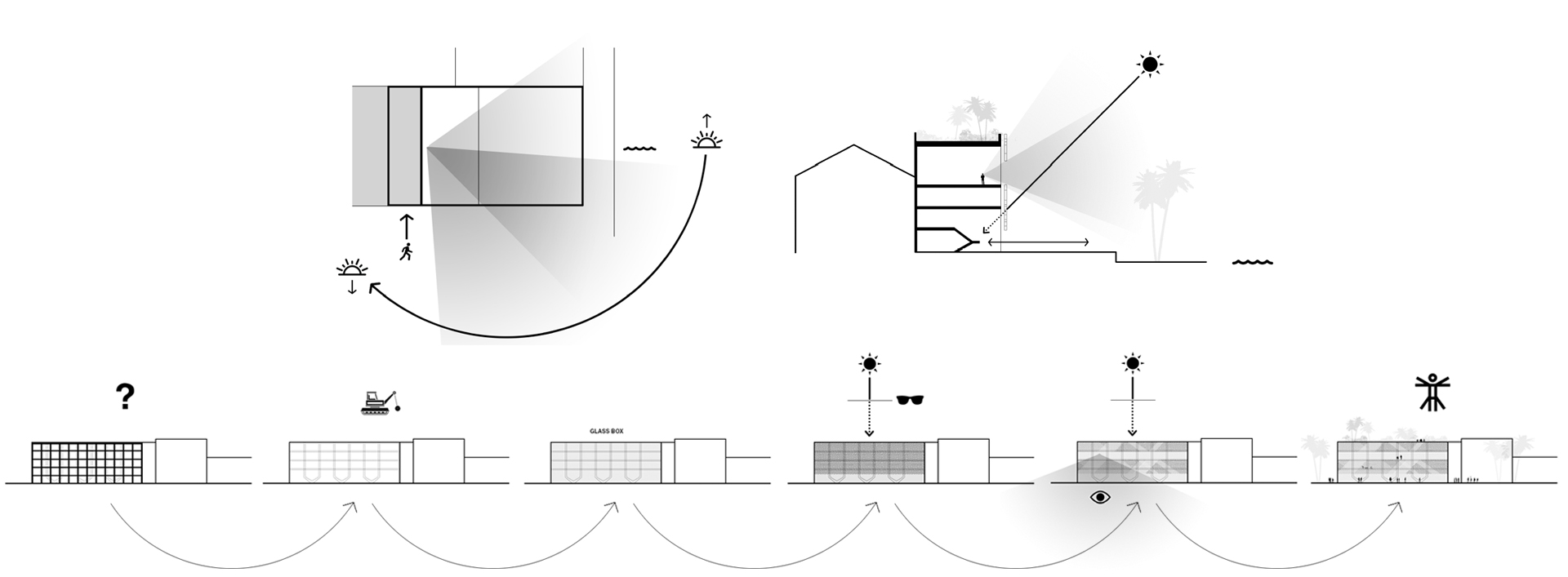 ?

GLASS BOX